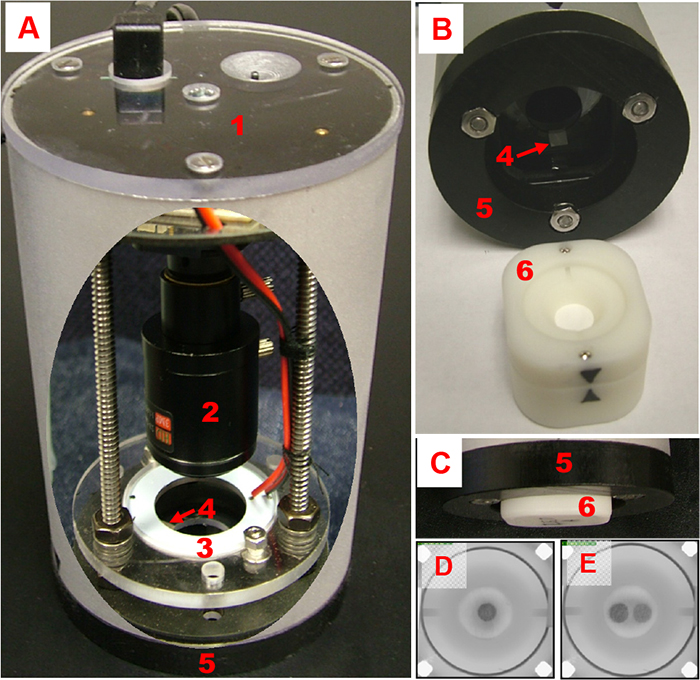 A
1
2
4
3
5
B
4
5
6
C
5
6
D
E